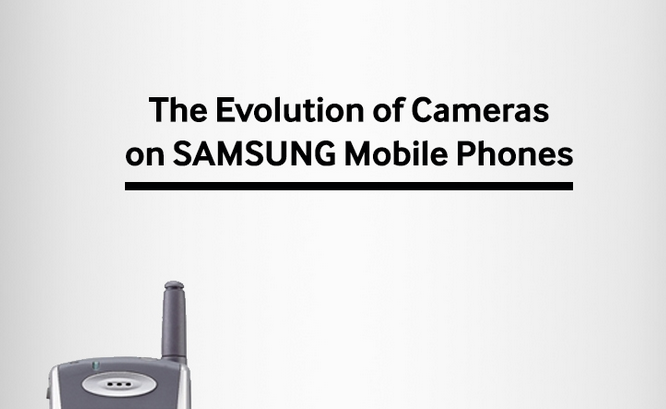 The Evolution of Cameras on SAMSUNG Mobile Phones